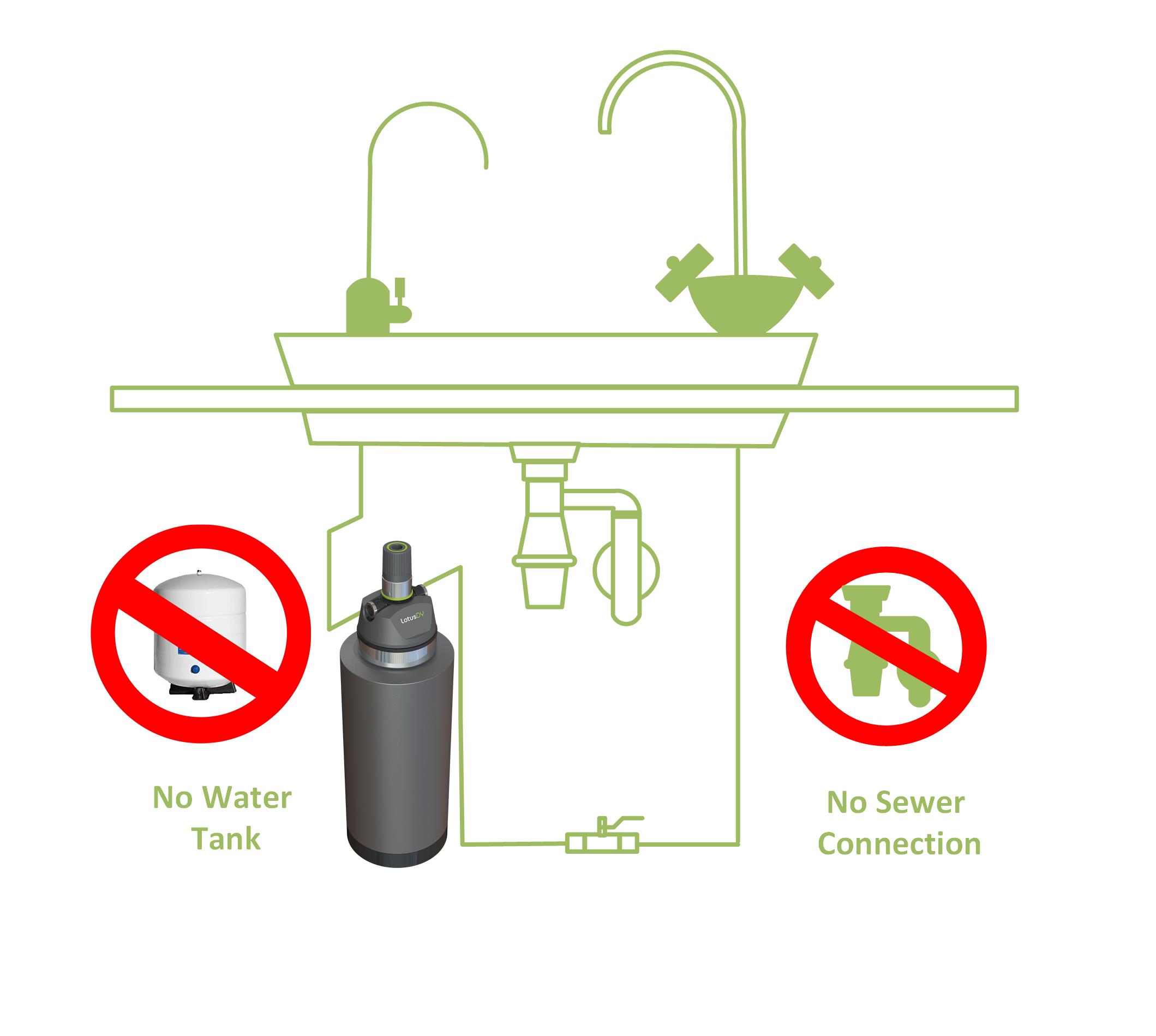 LotusDIY

No Water Tank

No Sewer Connection